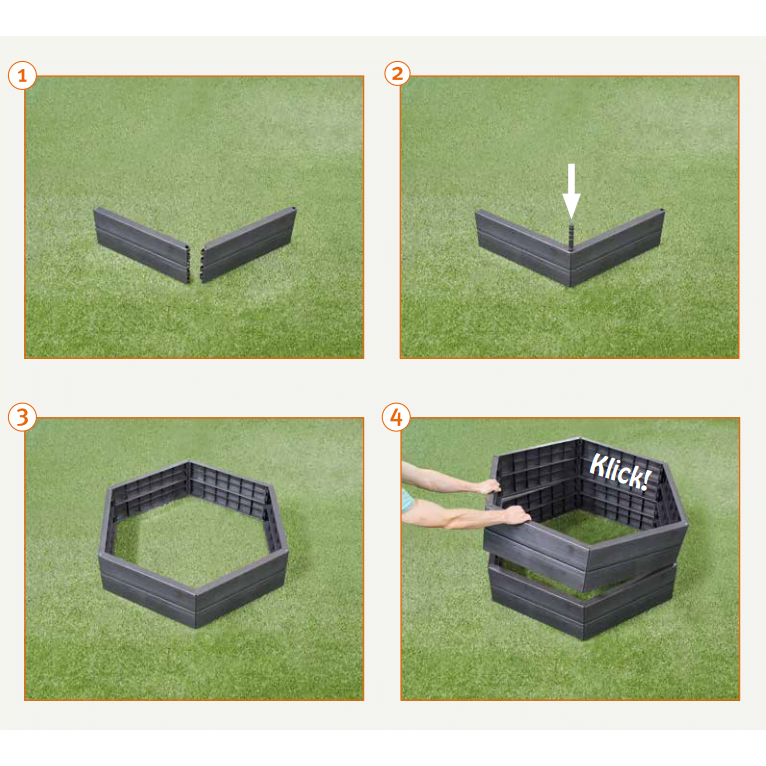 1

2

3

4

Klick!